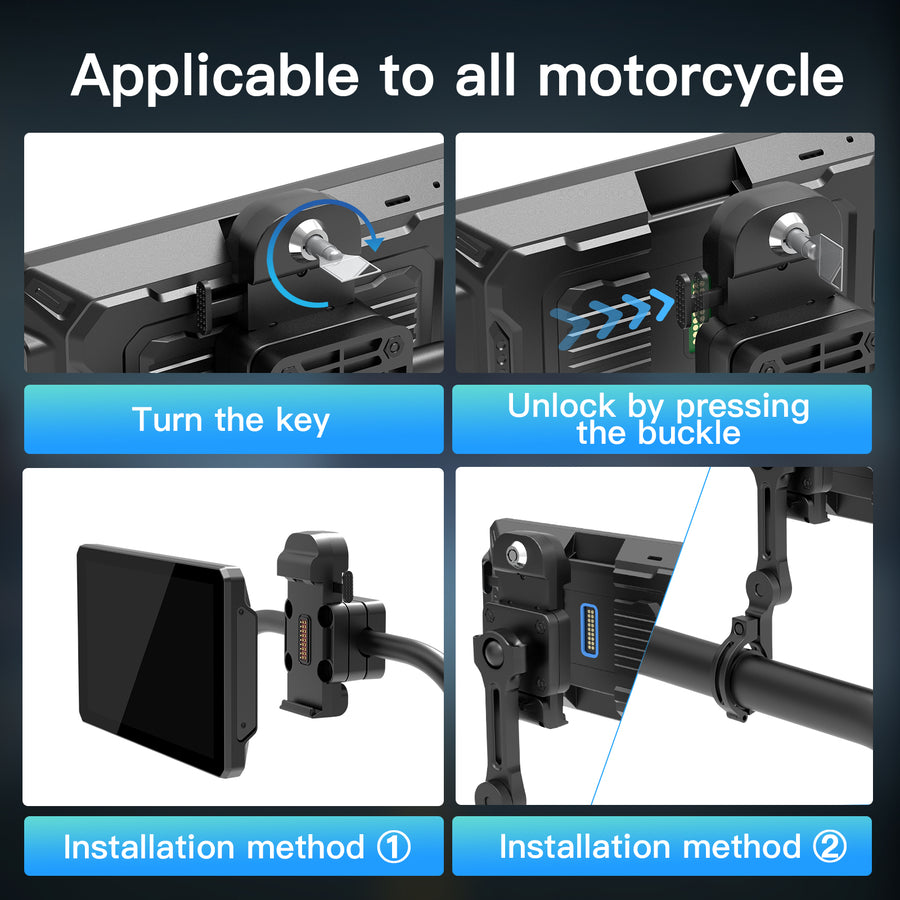 Applicable to all motorcycle

Turn the key

Unlock by pressing the buckle

Installation method ①

Installation method ②